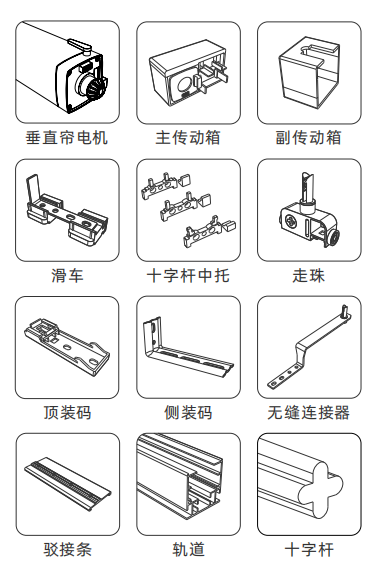 垂直帘电机

主传动箱

副传动箱

滑车

十字杆中托

走珠

顶装码

侧装码

无缝连接器

驳接条

轨道

十字杆