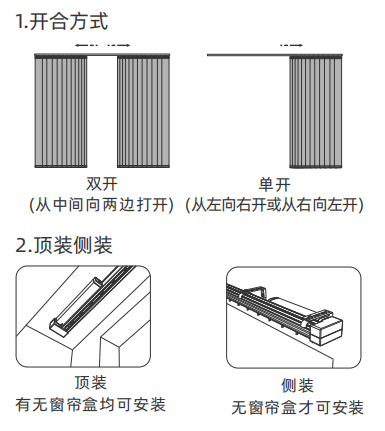 1.开合方式

双开
(从中间向两边打开)

单开
(从左向右开或从右向左开)

2.顶装侧装

顶装
有无窗帘盒均可安装

侧装
无窗帘盒才可安装